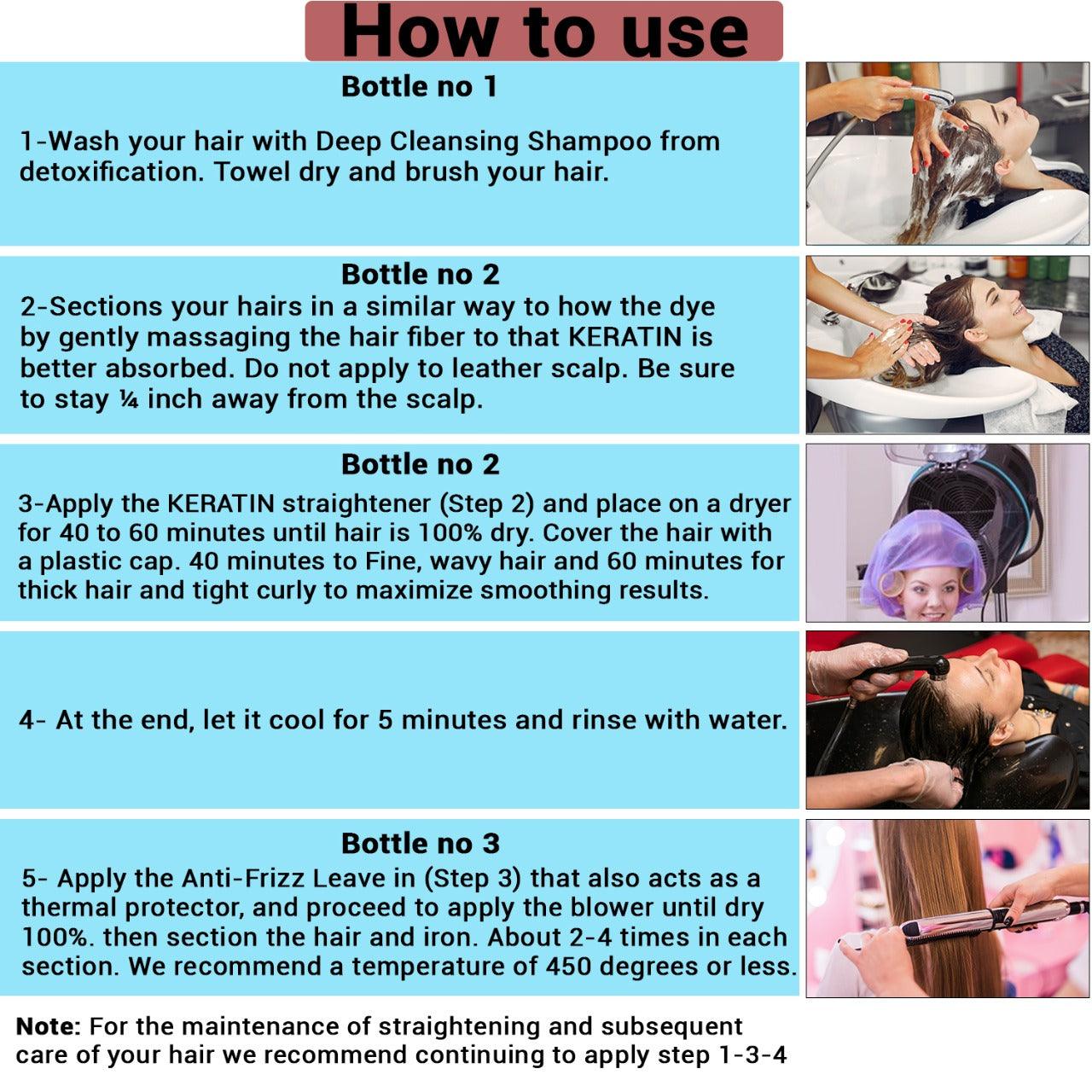 How to use

Bottle no 1

1-Wash your hair with Deep Cleansing Shampoo from detoxification. Towel dry and brush your hair.

Bottle no 2

2-Sections your hairs in a similar way to how the dye by gently massaging the hair fiber to that KERATIN is better absorbed. Do not apply to leather scalp. Be sure to stay ¼ inch away from the scalp.

Bottle no 2

3-Apply the KERATIN straightener (Step 2) and place on a dryer for 40 to 60 minutes until hair is 100% dry. Cover the hair with a plastic cap. 40 minutes to Fine, wavy hair and 60 minutes for thick hair and tight curly to maximize smoothing results.

4- At the end, let it cool for 5 minutes and rinse with water.

Bottle no 3

5- Apply the Anti-Frizz Leave in (Step 3) that also acts as a thermal protector, and proceed to apply the blower until dry 100%. then section the hair and iron. About 2-4 times in each section. We recommend a temperature of 450 degrees or less.

Note: For the maintenance of straightening and subsequent care of your hair we recommend continuing to apply step 1-3-4